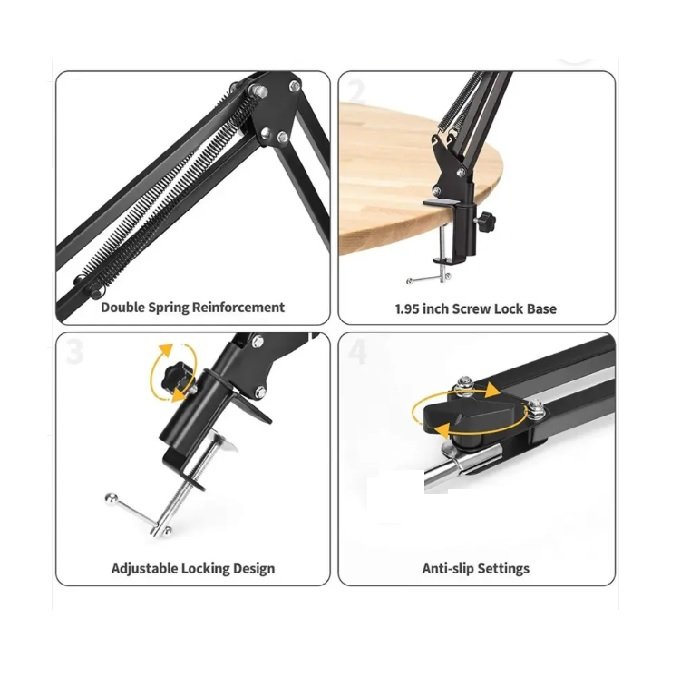 Double Spring Reinforcement

2

1.95 inch Screw Lock Base

3

Adjustable Locking Design

4

Anti-slip Settings